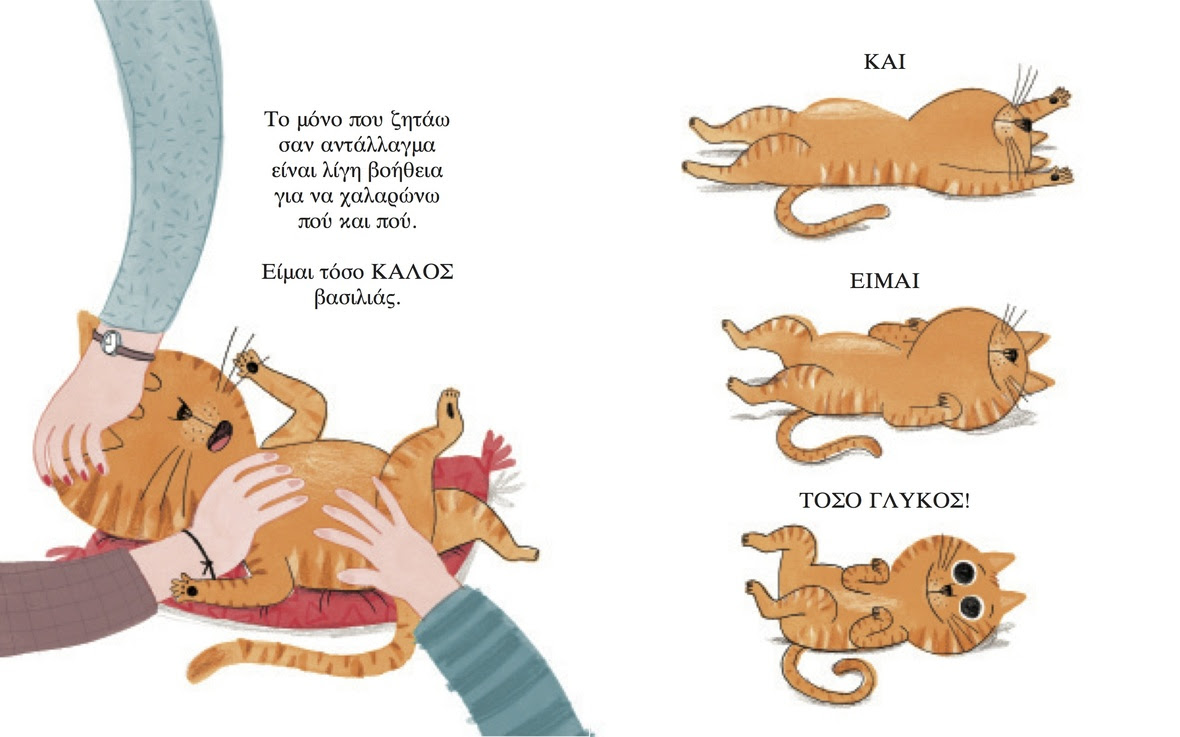 Το μόνο που ζητάω σαν αντάλλαγμα είναι λίγη βοήθεια για να χαλαρώνω πού και πού.

Είμαι τόσο ΚΑΛΟΣ βασιλιάς.

ΚΑΙ

ΕΙΜΑΙ

ΤΟΣΟ ΓΛΥΚΟΣ!