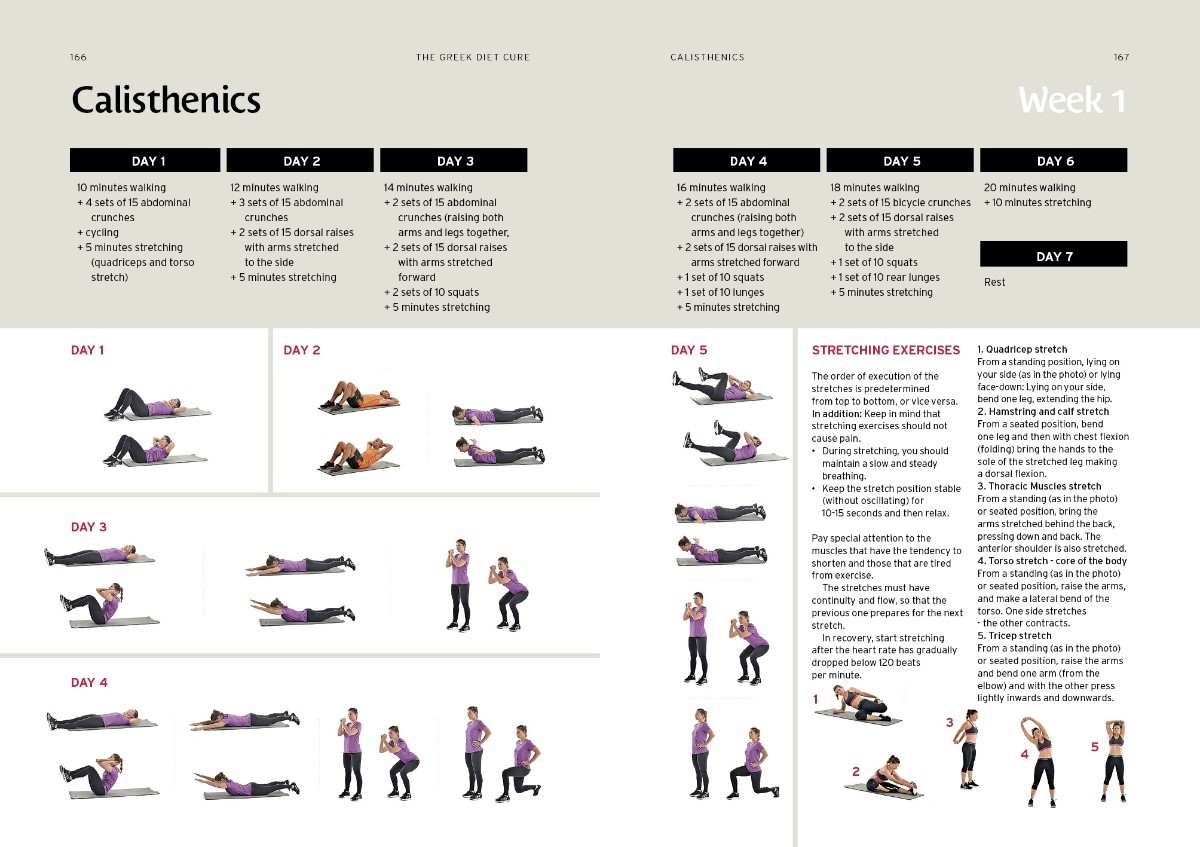 166 THE GREEK DIET CURE

Calisthenics

DAY 1
10 minutes walking
+ 4 sets of 15 abdominal crunches
+ cycling
+ 5 minutes stretching (quadriceps and torso stretch)

DAY 2
12 minutes walking
+ 3 sets of 15 abdominal crunches
+ 2 sets of 15 dorsal raises with arms stretched to the side
+ 5 minutes stretching

DAY 3
14 minutes walking
+ 2 sets of 15 abdominal crunches (raising both arms and legs together,
+ 2 sets of 15 dorsal raises with arms stretched forward
+ 2 sets of 10 squats
+ 5 minutes stretching

DAY 1

DAY 2

DAY 3

DAY 4

CALISTHENICS 167

Week 1

DAY 4
16 minutes walking
+ 2 sets of 15 abdominal crunches (raising both arms and legs together)
+ 2 sets of 15 dorsal raises with arms stretched forward
+ 1 set of 10 squats
+ 1 set of 10 lunges
+ 5 minutes stretching

DAY 5
18 minutes walking
+ 2 sets of 15 bicycle crunches
+ 2 sets of 15 dorsal raises with arms stretched to the side
+ 1 set of 10 squats
+ 1 set of 10 rear lunges
+ 5 minutes stretching

DAY 6
20 minutes walking
+ 10 minutes stretching

DAY 7
Rest

DAY 5

STRETCHING EXERCISES

The order of execution of the stretches is predetermined from top to bottom, or vice versa. In addition: Keep in mind that stretching exercises should not cause pain.
• During stretching, you should maintain a slow and steady breathing.
• Keep the stretch position stable (without oscillating) for 10-15 seconds and then relax.

Pay special attention to the muscles that have the tendency to shorten and those that are tired from exercise.
The stretches must have continuity and flow, so that the previous one prepares for the next stretch.
In recovery, start stretching after the heart rate has gradually dropped below 120 beats per minute.

1. Quadricep stretch
From a standing position, lying on your side (as in the photo) or lying face-down: Lying on your side, bend one leg, extending the hip.
2. Hamstring and calf stretch
From a seated position, bend one leg and then with chest flexion (folding) bring the hands to the sole of the stretched leg making a dorsal flexion.
3. Thoracic Muscles stretch
From a standing (as in the photo) or seated position, bring the arms stretched behind the back, pressing down and back. The anterior shoulder is also stretched.
4. Torso stretch - core of the body
From a standing (as in the photo) or seated position, raise the arms, and make a lateral bend of the torso. One side stretches - the other contracts.
5. Tricep stretch
From a standing (as in the photo) or seated position, raise the arms and bend one arm (from the elbow) and with the other press lightly inwards and downwards.

1
2
3
4
5